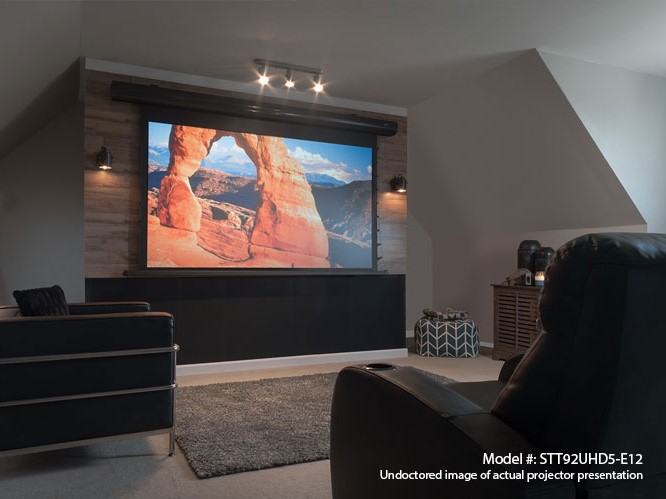 Model #: STT92UHD5-E12
Undoctored image of actual projector presentation